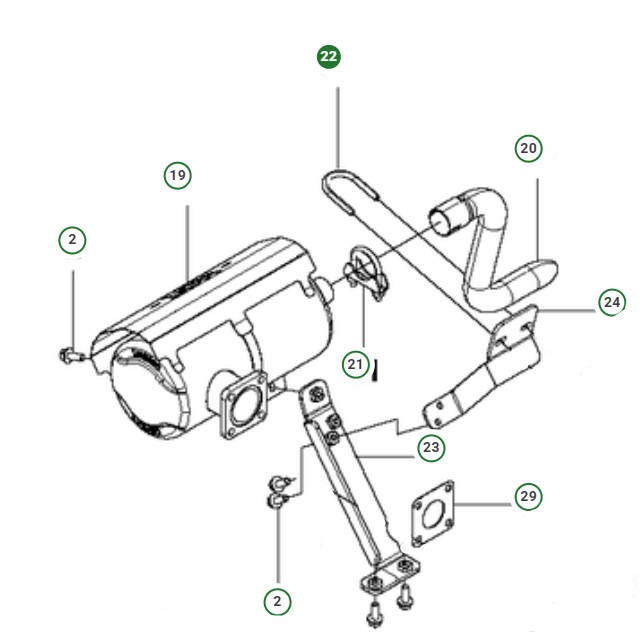 22
20
19
2
24
21
23
29
2