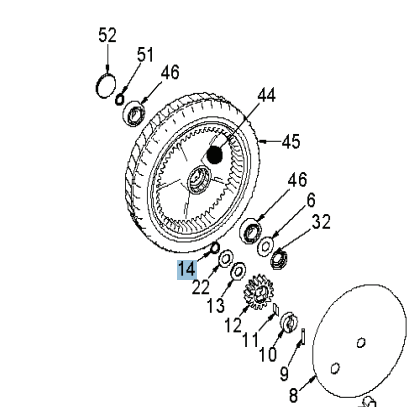 52
51
46
44
45
46
6
32
14
22
13
12
11
10
9
8