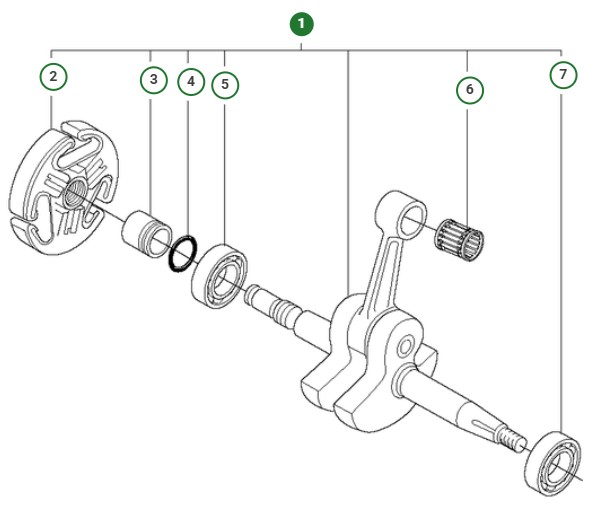 1
2
3
4
5
6
7