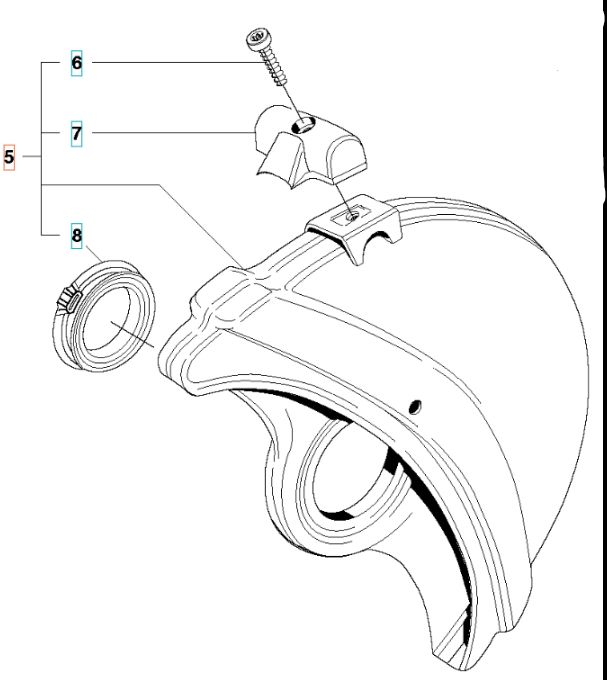 6
7
5
8