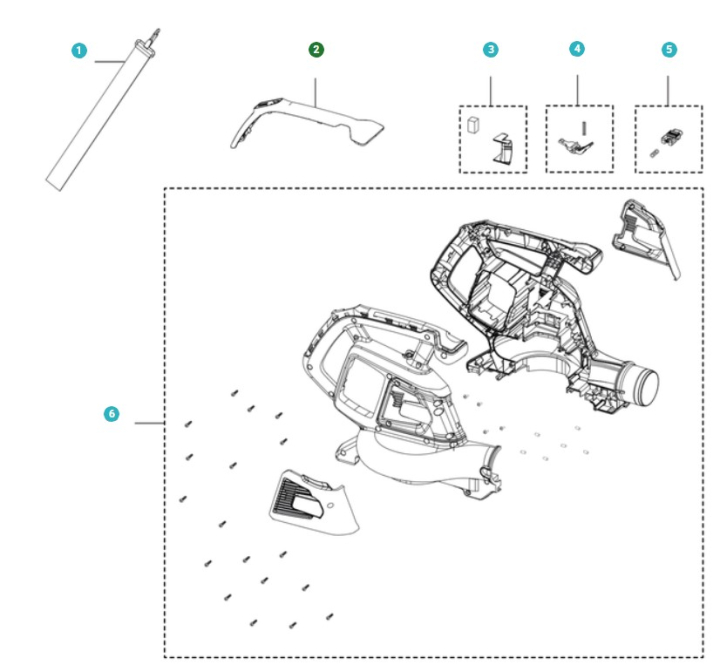 1
2
3
4
5
6