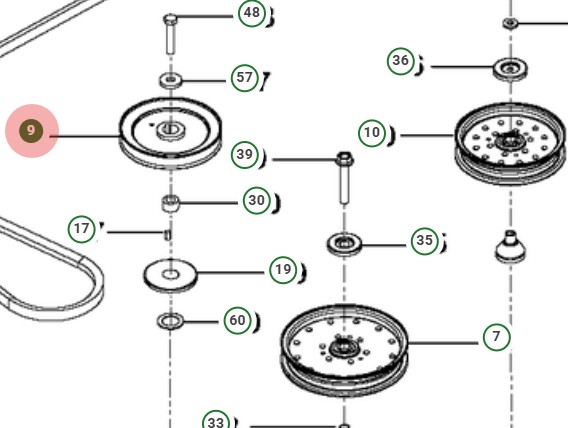 48
57
36
9
10
39
30
17
35
19
60
7
33