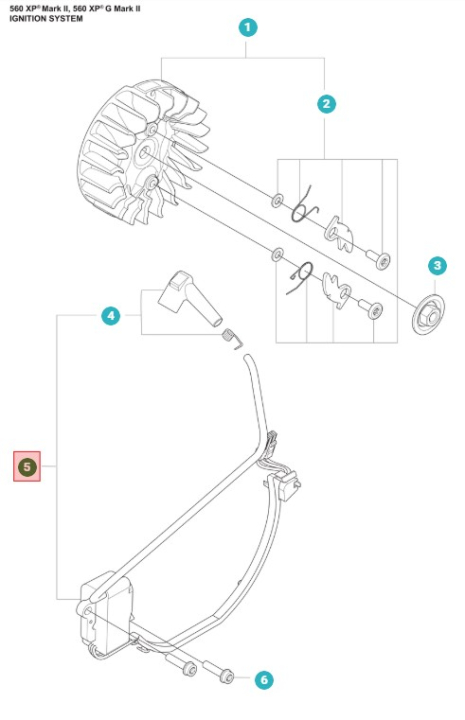 560 XP® Mark II, 560 XP® G Mark II
IGNITION SYSTEM

1

2

3

4

5

6