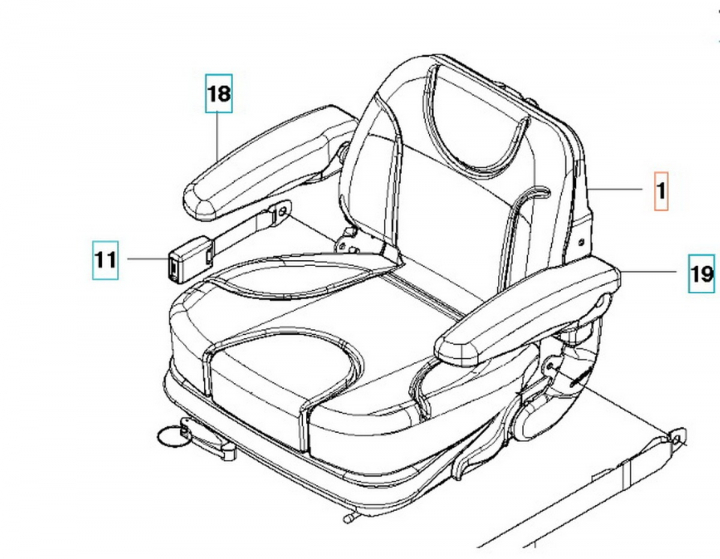 18
1
11
19