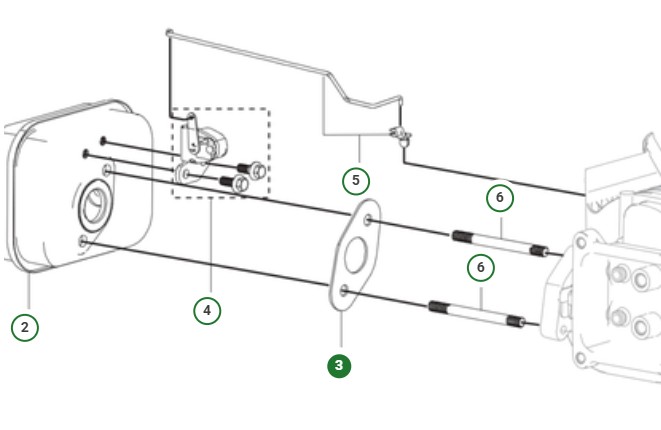 5
6
6
4
2
3