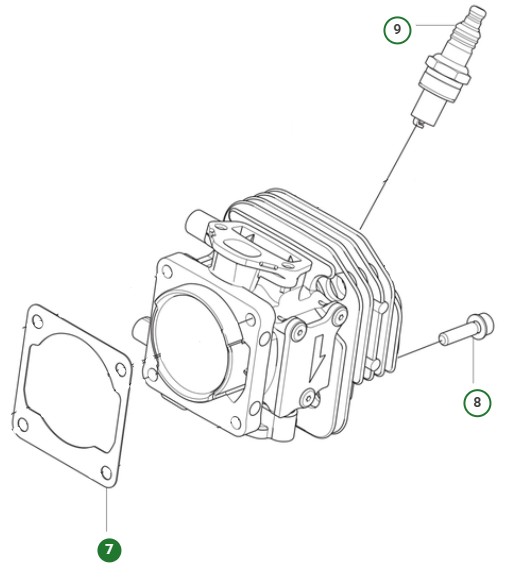 9

8

7