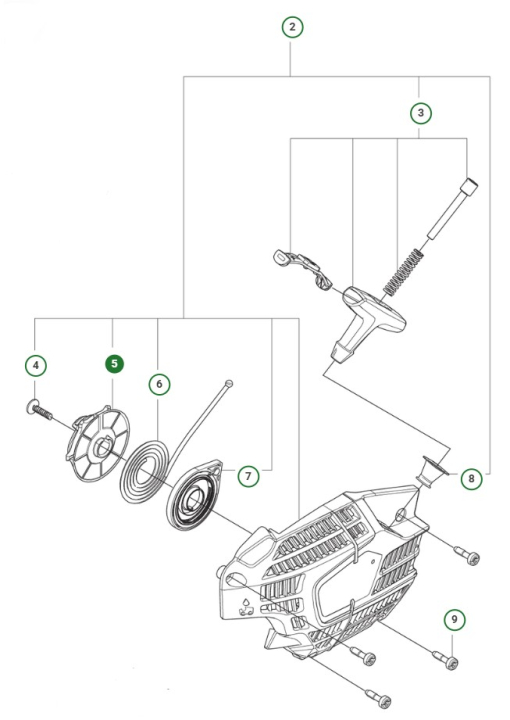 2

3

4

5

6

7

8

9