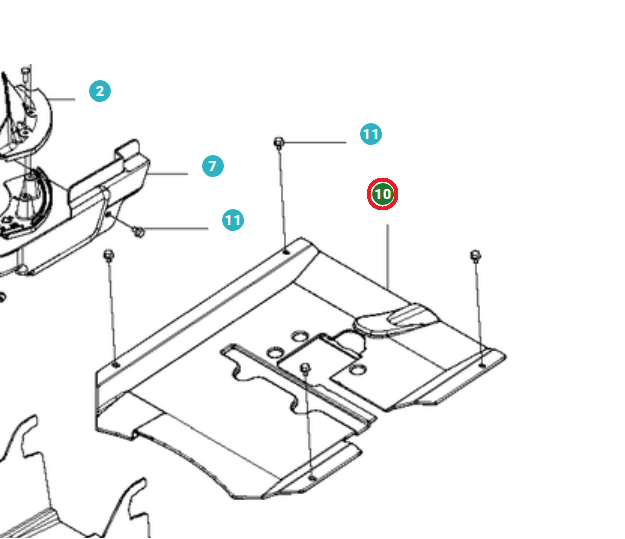 2
11
7
10
11