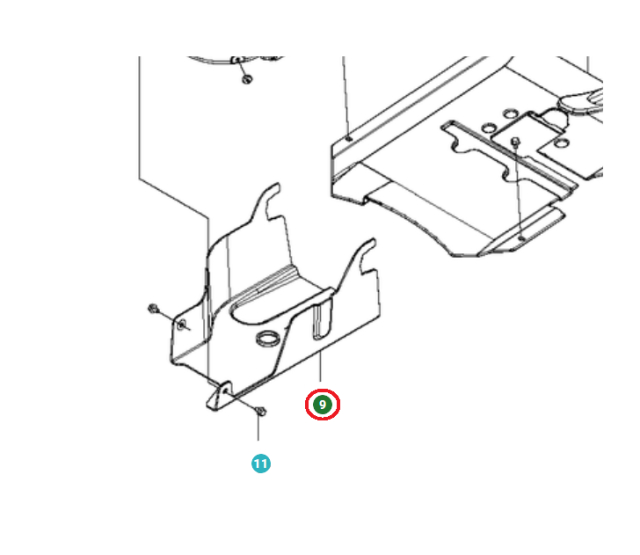 9

11