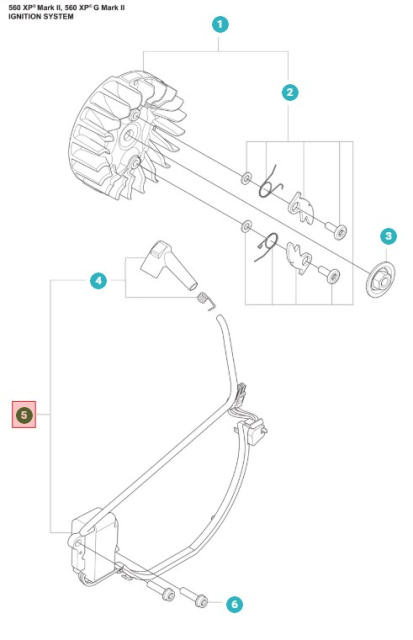 560 XP® Mark II, 560 XP® G Mark II
IGNITION SYSTEM

1
2
3
4
5
6