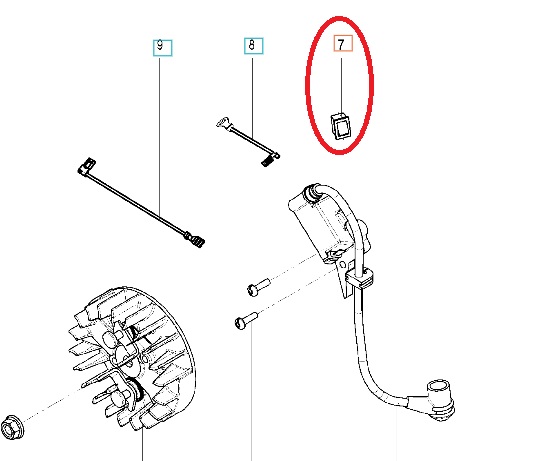 9
8
7