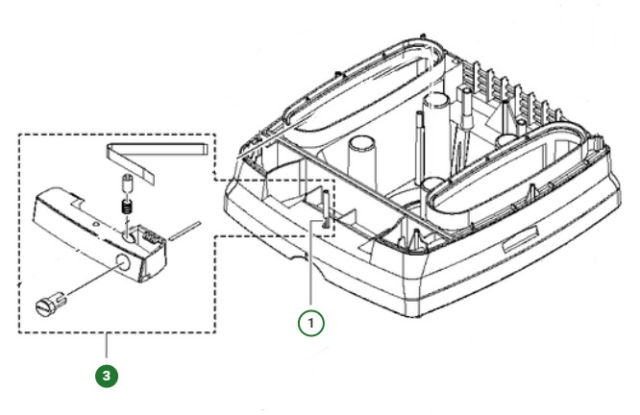 1

3