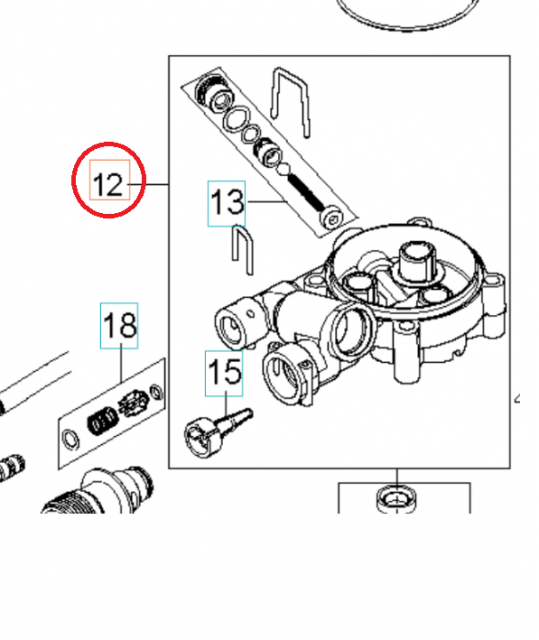 12
13
18
15