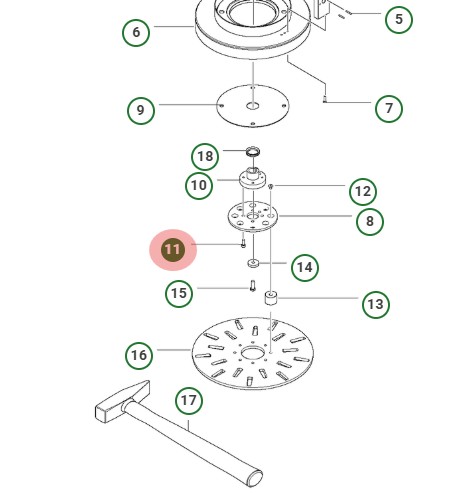 5
6
7
9
18
10
12
8
11
14
15
13
16
17