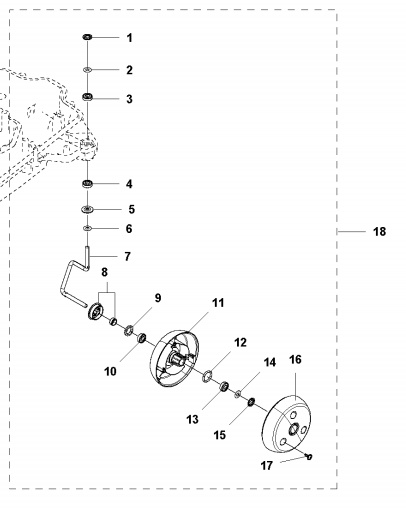 1
2
3
4
5
6
7
8
9
11
12
14
16
10
13
15
17
18