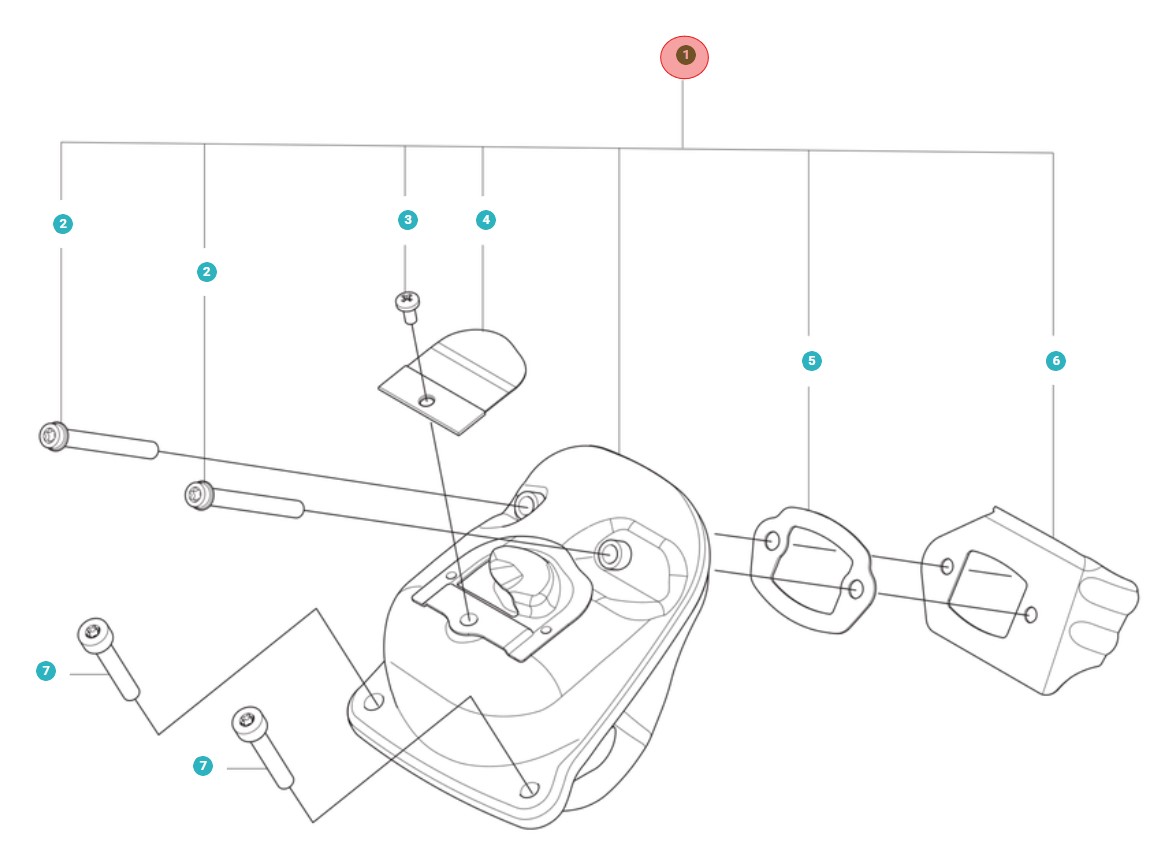 1
2
2
3
4
5
6
7
7