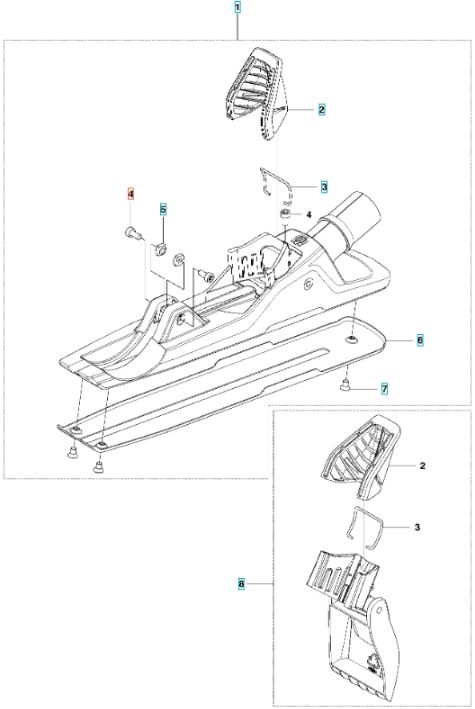 1
2
3
4
5
4
6
7
2
3
8