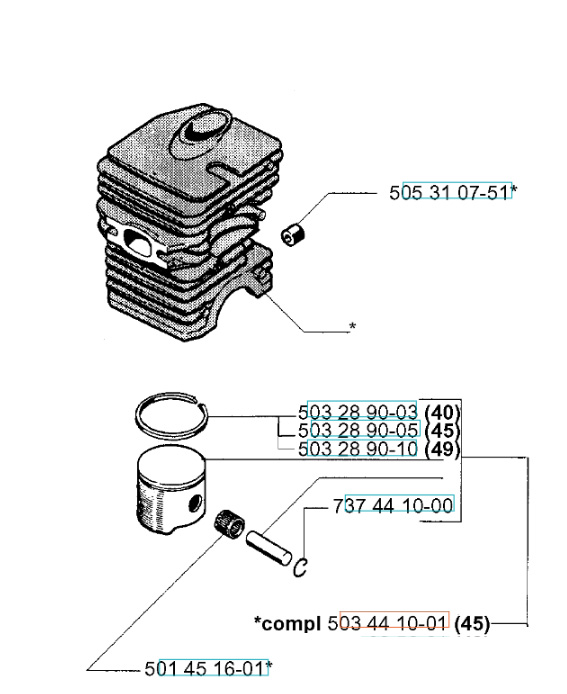 505 31 07-51*

*

503 28 90-03 (40)
503 28 90-05 (45)
503 28 90-10 (49)

737 44 10-00

*compl 503 44 10-01 (45)

501 45 16-01*