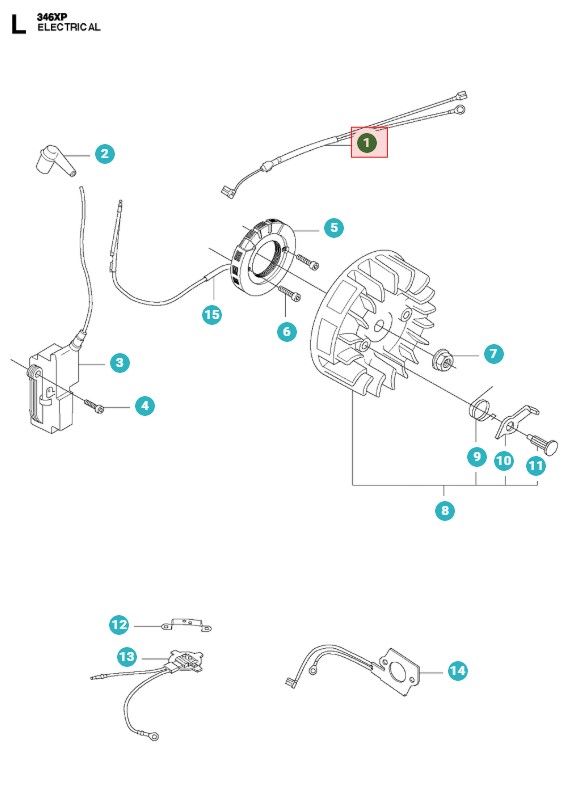 L 346XP
ELECTRICAL

1
2
5
15
6
3
4
7
9
10
11
8
12
13
14