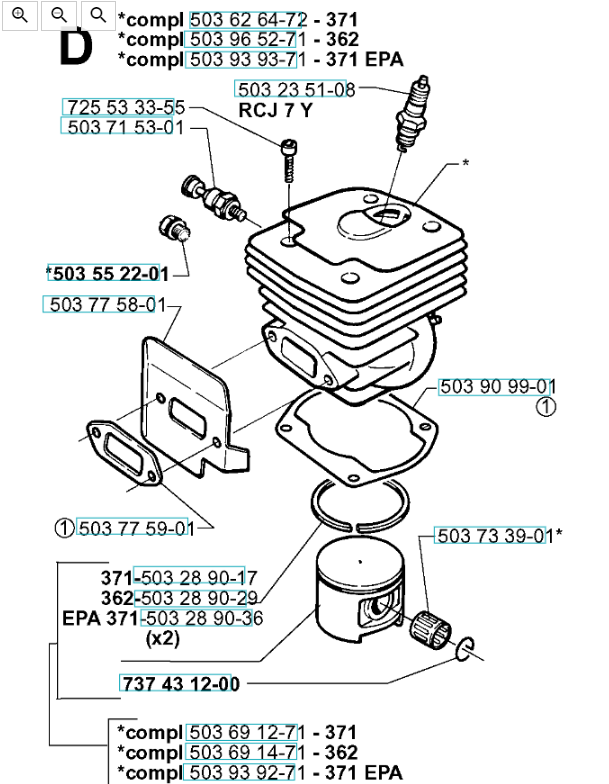 D

*compl 503 62 64-72 - 371
*compl 503 96 52-71 - 362
*compl 503 93 93-71 - 371 EPA

503 23 51-08
RCJ 7 Y

725 53 33-55
503 71 53-01

*

*503 55 22-01

503 77 58-01

503 90 99-01
①

① 503 77 59-01

503 73 39-01*

371-503 28 90-17
362-503 28 90-29
EPA 371-503 28 90-36
(x2)

737 43 12-00

*compl 503 69 12-71 - 371
*compl 503 69 14-71 - 362
*compl 503 93 92-71 - 371 EPA