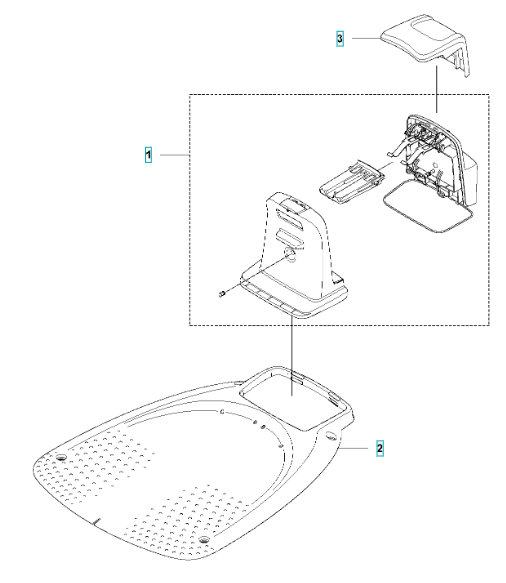 3

1

2