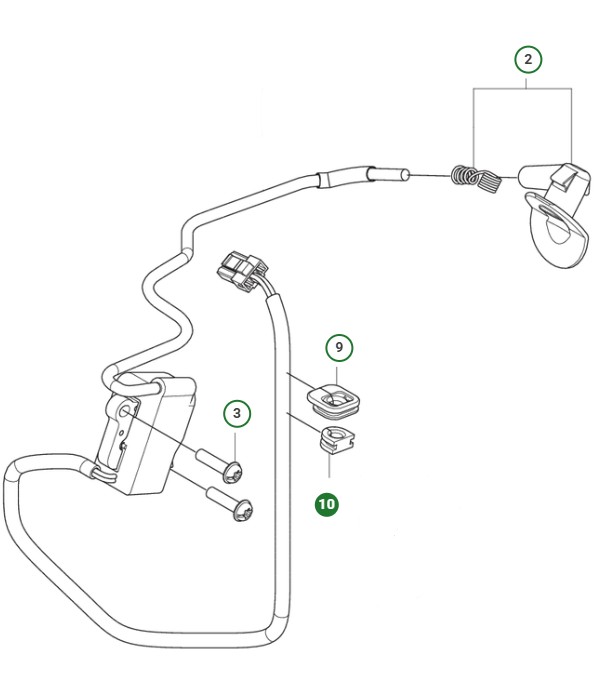 2
9
3
10