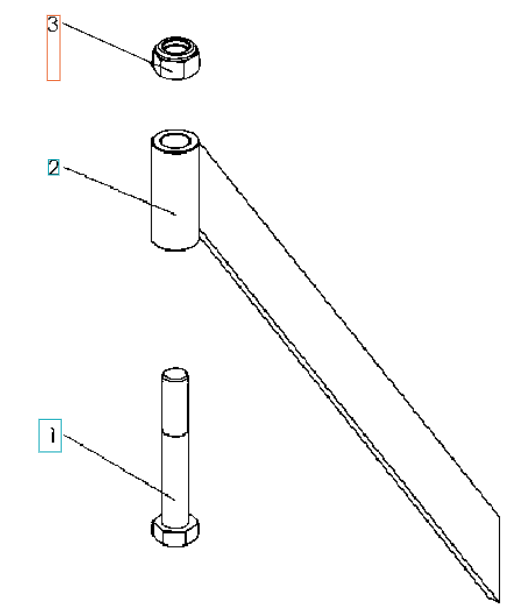 3

2

1