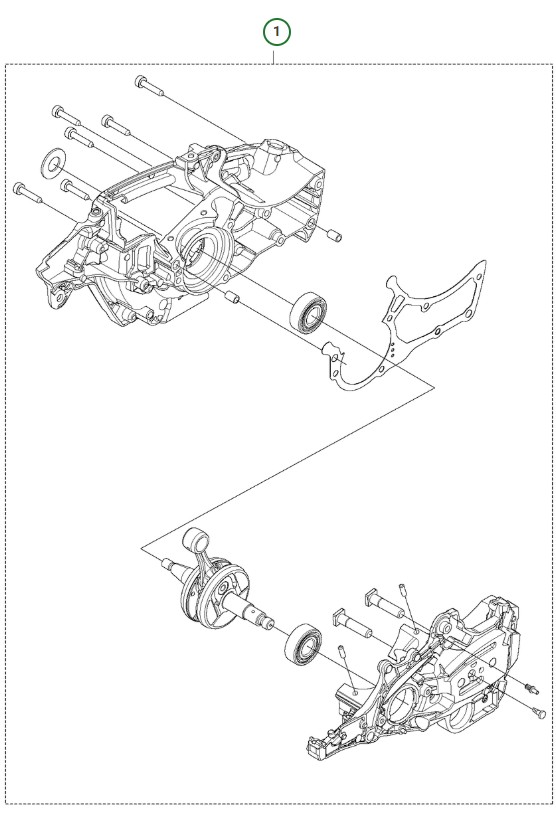 1