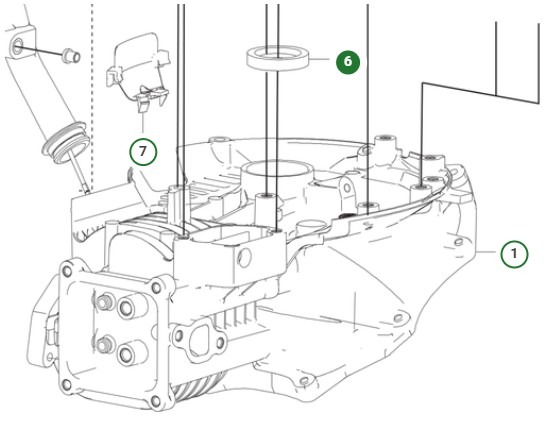 6

7

1