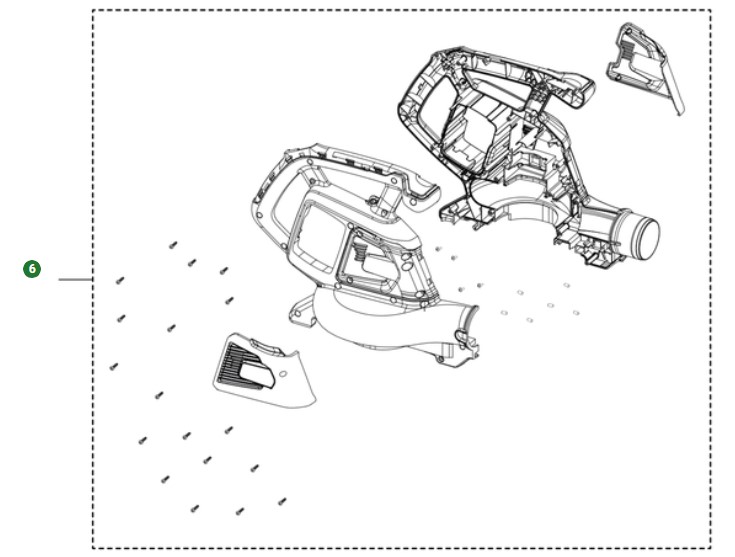 6