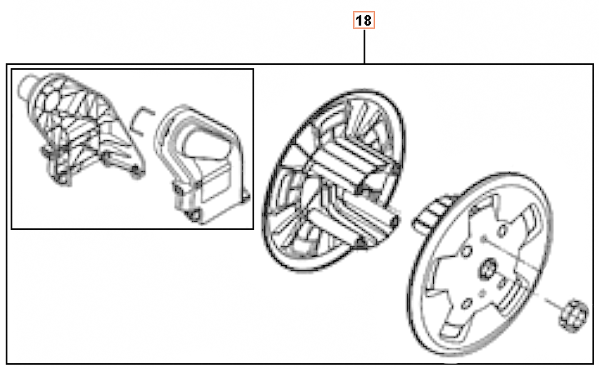 18