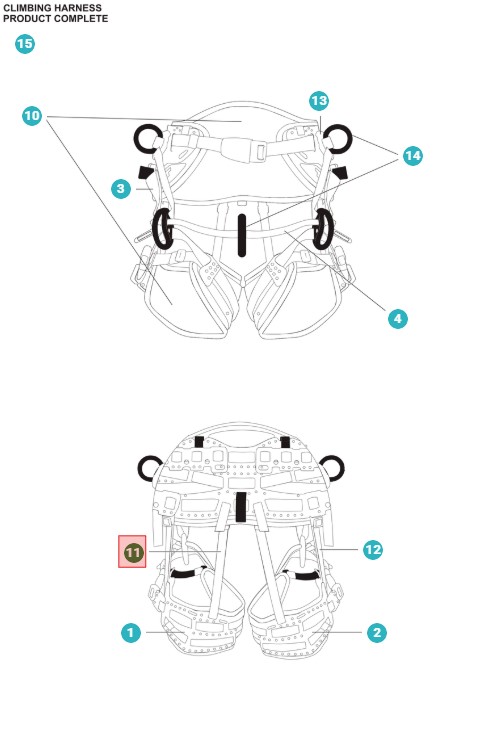 CLIMBING HARNESS
PRODUCT COMPLETE

15

10

13

14

3

4

11

12

1

2