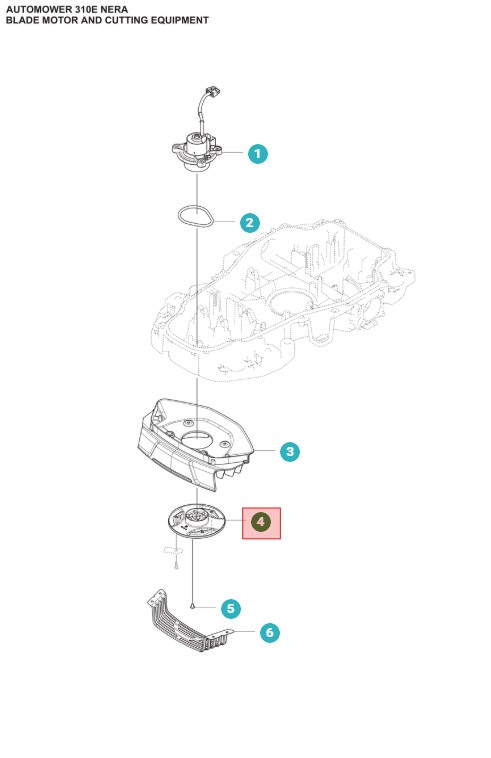 AUTOMOWER 310E NERA
BLADE MOTOR AND CUTTING EQUIPMENT

1

2

3

4

5

6