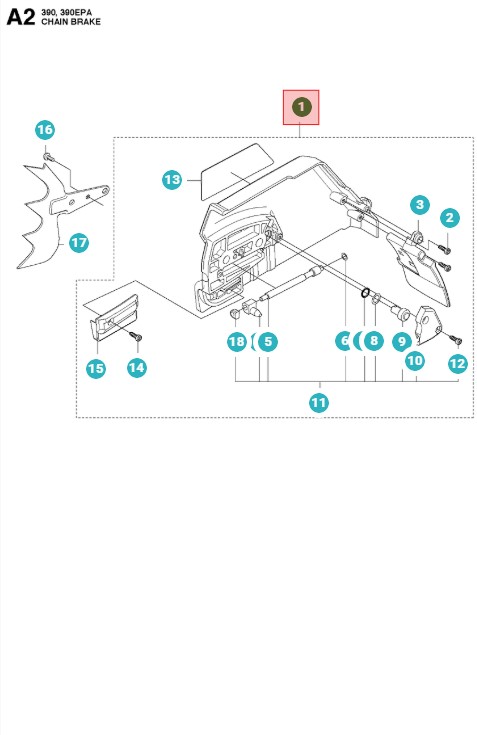 A2 390, 390EPA
CHAIN BRAKE

1

16

13

3

2

17

18

5

6

8

9

10

12

15

14

11