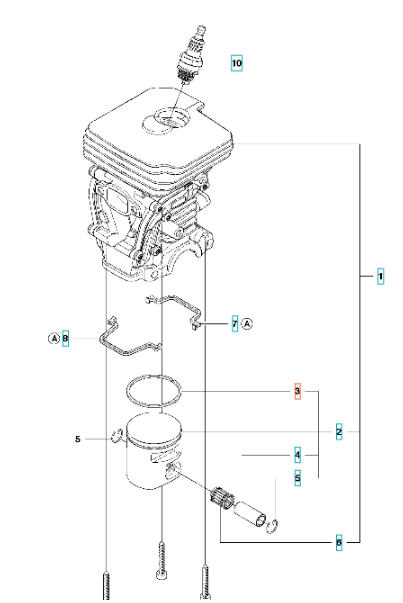 10

1

7 A

A 8

3

5

2

4

5

6