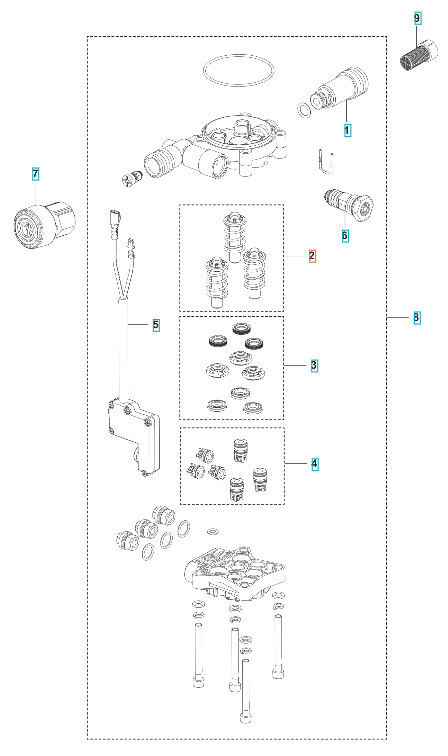 9
1
7
6
2
5
8
3
4