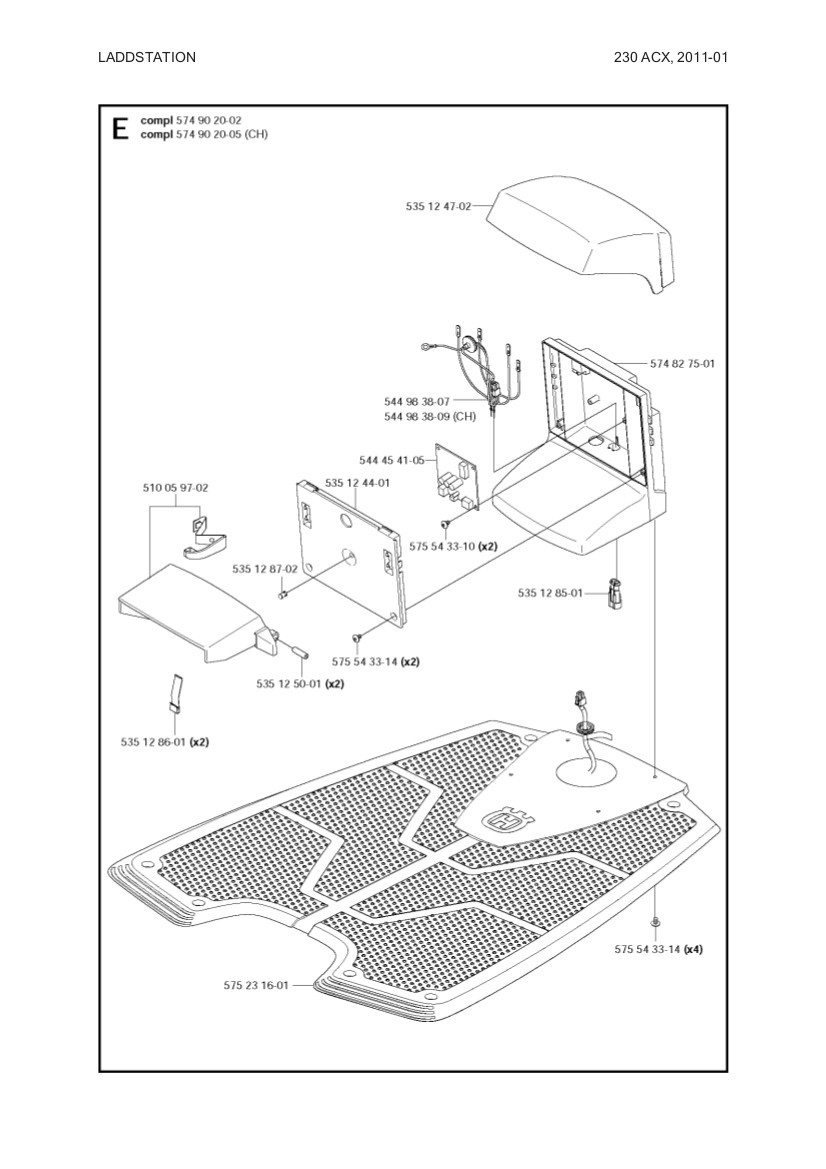 LADDSTATION

230 ACX, 2011-01

E compl 574 90 20-02
compl 574 90 20-05 (CH)

535 12 47-02

574 82 75-01

544 98 38-07
544 98 38-09 (CH)

544 45 41-05

510 05 97-02

535 12 44-01

575 54 33-10 (x2)

535 12 87-02

535 12 85-01

575 54 33-14 (x2)

535 12 50-01 (x2)

535 12 86-01 (x2)

575 54 33-14 (x4)

575 23 16-01