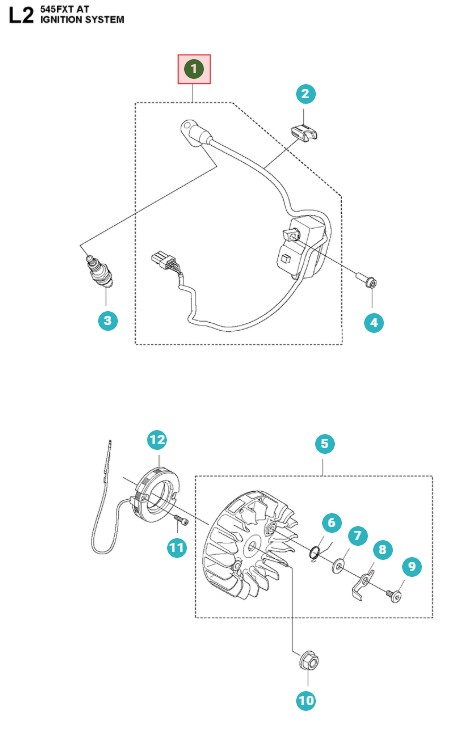 L2 545FXT AT
IGNITION SYSTEM

1
2
3
4
12
5
6
7
8
9
11
10