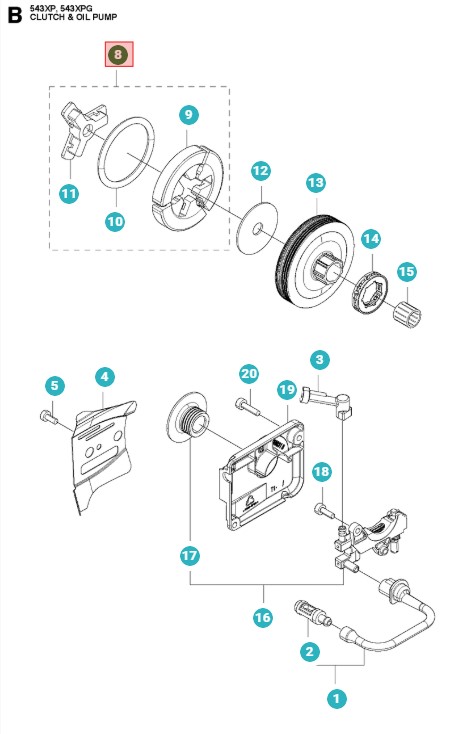 B 543XP, 543XPG
CLUTCH & OIL PUMP

8

9

11

10

12

13

14

15

5

4

20

19

3

18

17

16

2

1