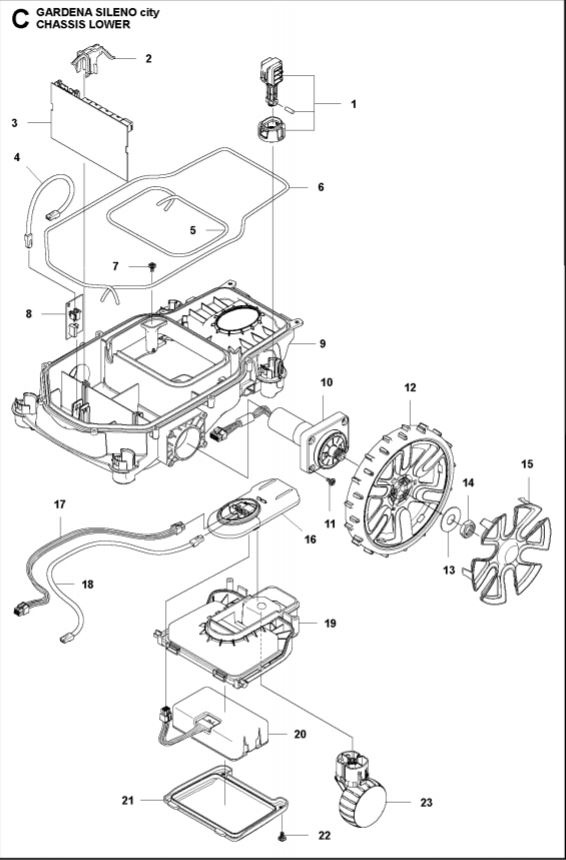 C GARDENA SILENO city
CHASSIS LOWER

2
1
3
4
6
5
7
8
9
10
12
15
14
11
13
17
16
18
19
20
21
23
22