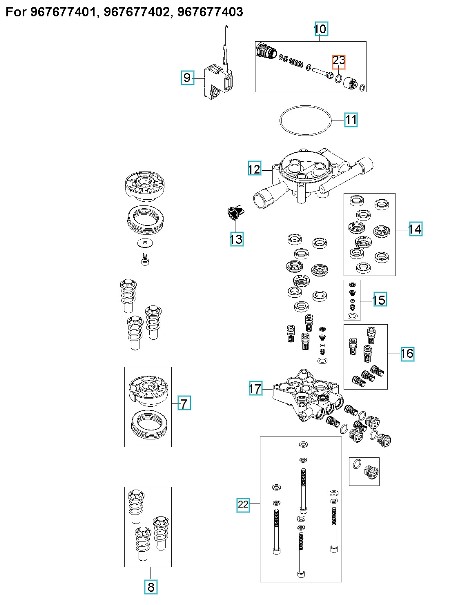 For 967677401, 967677402, 967677403

10

23

9

11

12

13

14

15

16

7

17

22

8