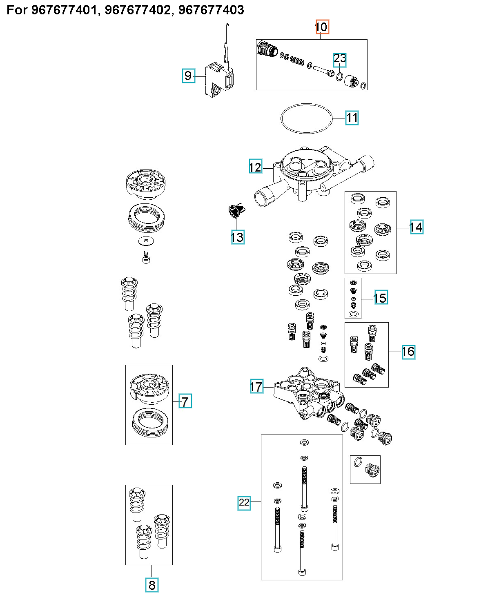 For 967677401, 967677402, 967677403

10
23
9
11
12
13
14
15
16
7
17
22
8