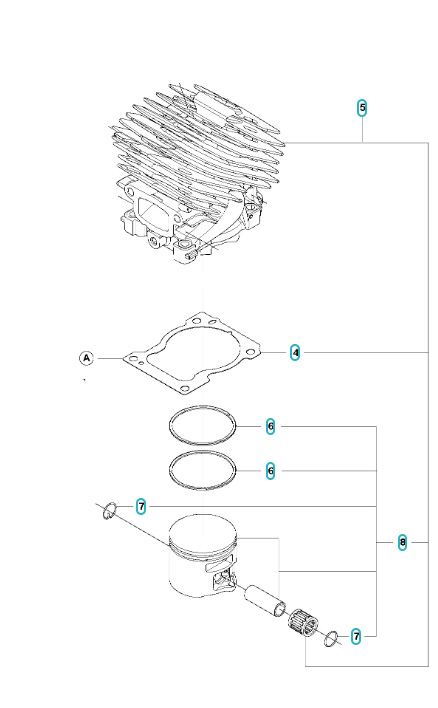 5
A
4
6
6
7
8
7