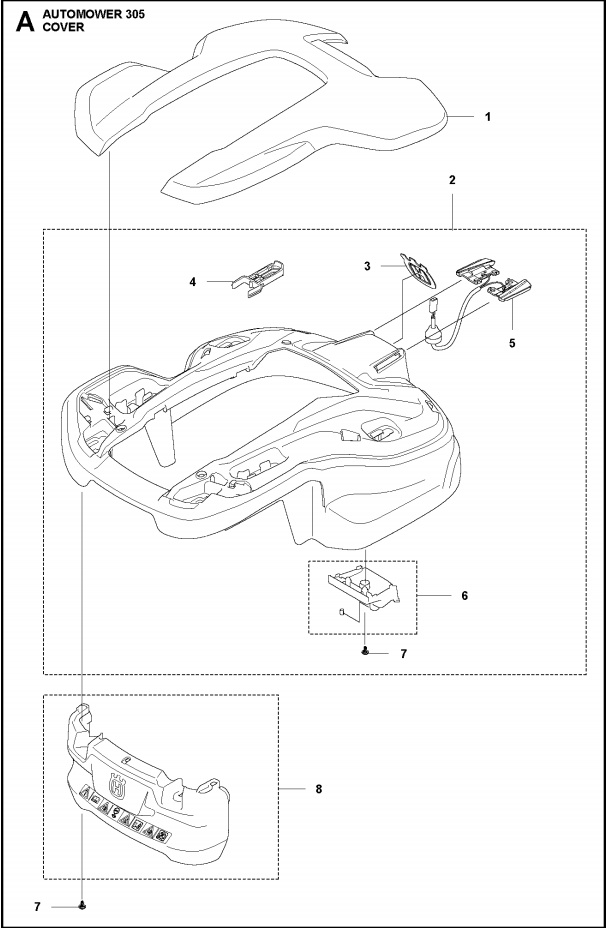 A AUTOMOWER 305
COVER

1

2

3

4

5

6

7

8

7