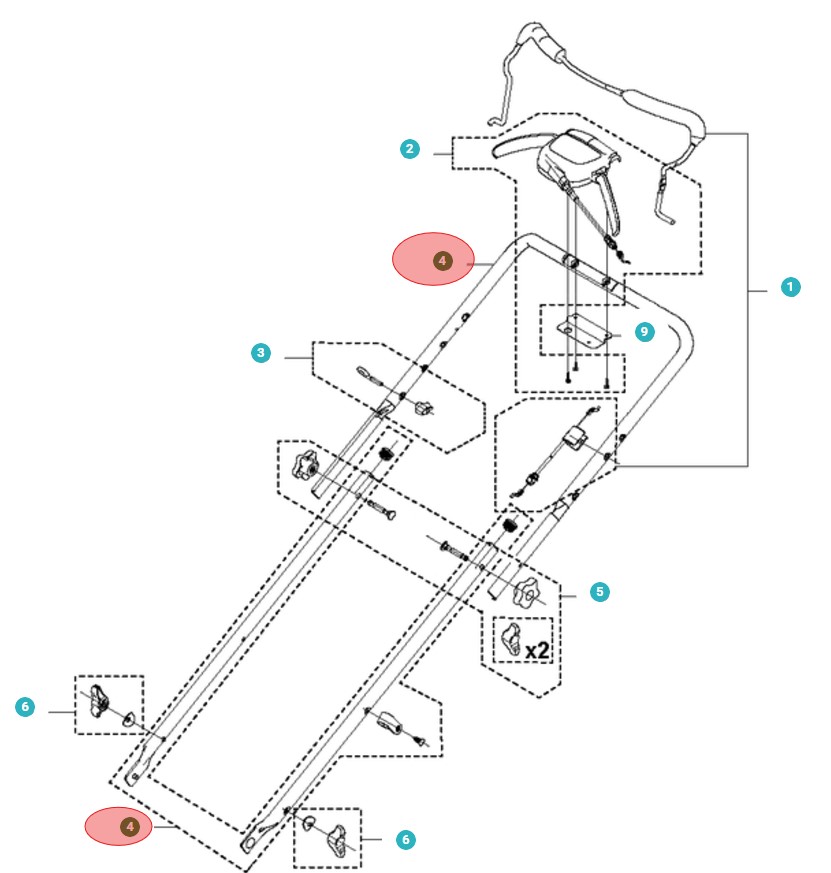 2
4
1
9
3
5
x2
6
4
6