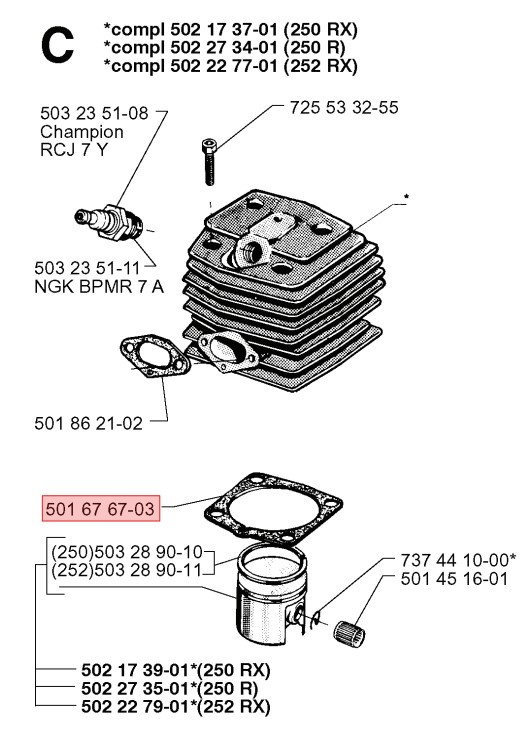 C

*compl 502 17 37-01 (250 RX)
*compl 502 27 34-01 (250 R)
*compl 502 22 77-01 (252 RX)

503 23 51-08
Champion
RCJ 7 Y

725 53 32-55

*

503 23 51-11
NGK BPMR 7 A

501 86 21-02

501 67 67-03

(250)503 28 90-10
(252)503 28 90-11

737 44 10-00*
501 45 16-01

502 17 39-01*(250 RX)
502 27 35-01*(250 R)
502 22 79-01*(252 RX)