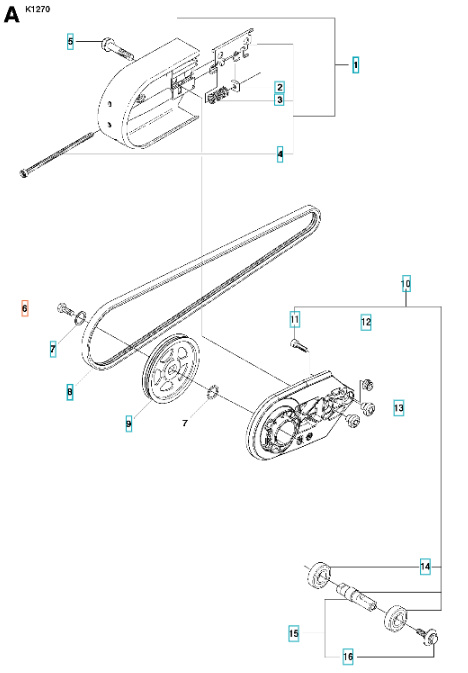 A K1270

5
1
2
3
4
6
7
8
9
7
10
11
12
13
14
15
16