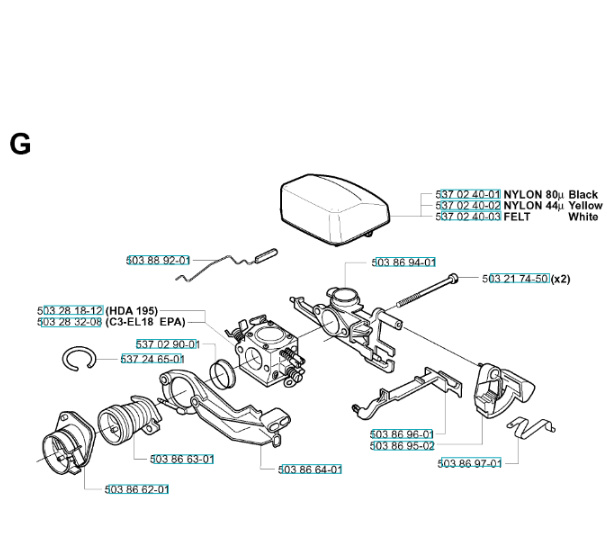 G

537 02 40-01 NYLON 80µ Black
537 02 40-02 NYLON 44µ Yellow
537 02 40-03 FELT White

503 88 92-01

503 86 94-01

503 21 74-50 (x2)

503 28 18-12 (HDA 195)
503 28 32-08 (C3-EL18 EPA)

537 02 90-01

537 24 65-01

503 86 96-01
503 86 95-02

503 86 97-01

503 86 63-01

503 86 64-01

503 86 62-01