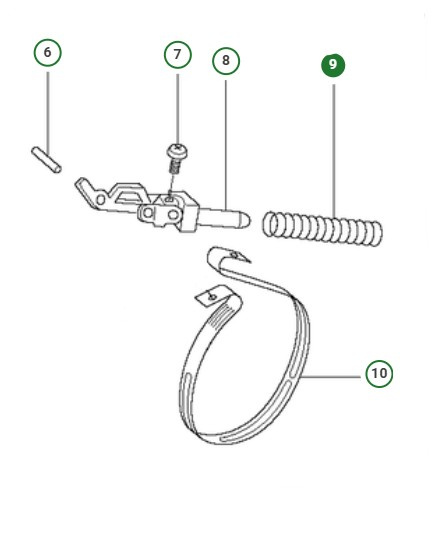 6
7
8
9
10