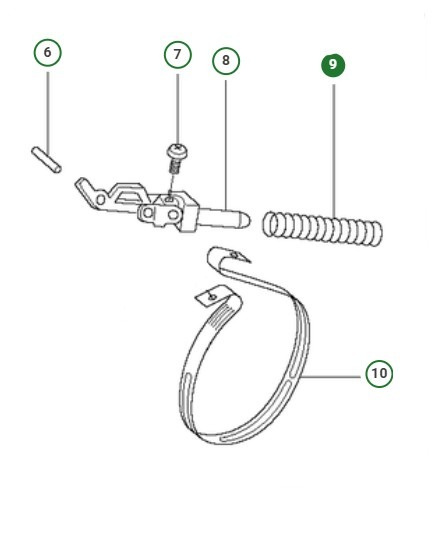 6
7
8
9
10